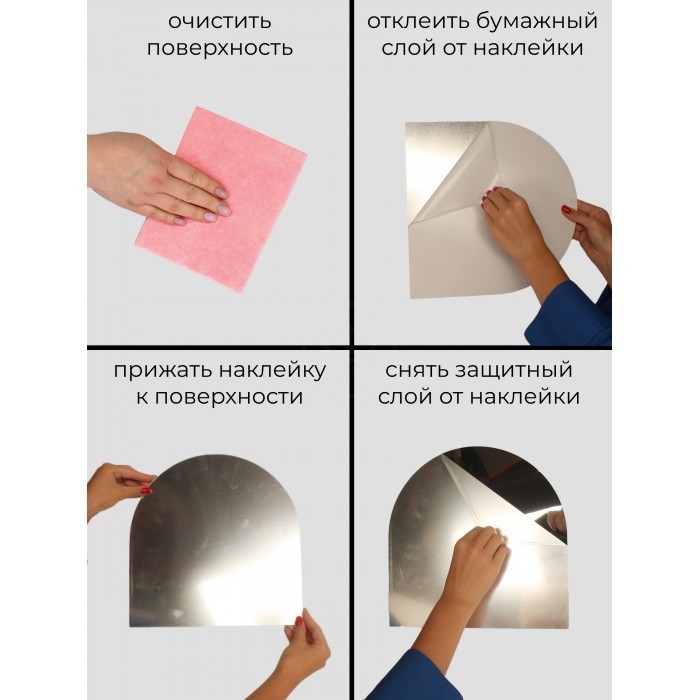 очистить поверхность

отклеить бумажный слой от наклейки

прижать наклейку к поверхности

снять защитный слой от наклейки